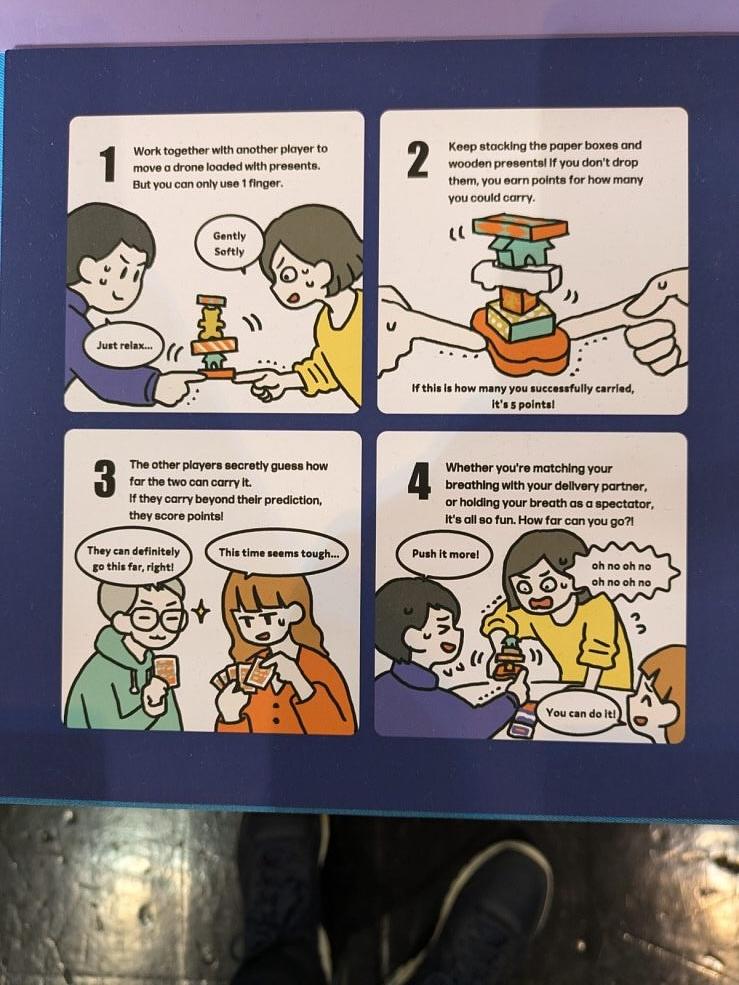 1 Work together with another player to move a drone loaded with presents. But you can only use 1 finger.

Gently Softly

Just relax...

2 Keep stacking the paper boxes and wooden presents! If you don't drop them, you earn points for how many you could carry.

If this is how many you successfully carried, it's 5 points!

3 The other players secretly guess how far the two can carry it. If they carry beyond their prediction, they score points!

They can definitely go this far, right!

This time seems tough...

4 Whether you're matching your breathing with your delivery partner, or holding your breath as a spectator, it's all so fun. How far can you go?!

Push it more!

oh no oh no oh no oh no

You can do it!